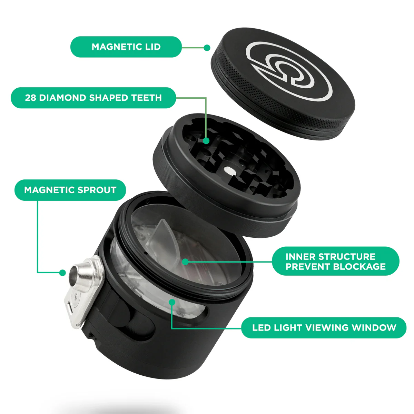 MAGNETIC LID

28 DIAMOND SHAPED TEETH

MAGNETIC SPROUT

INNER STRUCTURE PREVENT BLOCKAGE

LED LIGHT VIEWING WINDOW